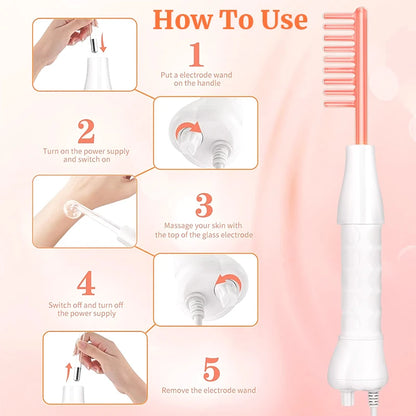 How To Use

1
Put a electrode wand on the handle

2
Turn on the power supply and switch on

3
Massage your skin with the top of the glass electrode

4
Switch off and turn off the power supply

5
Remove the electrode wand