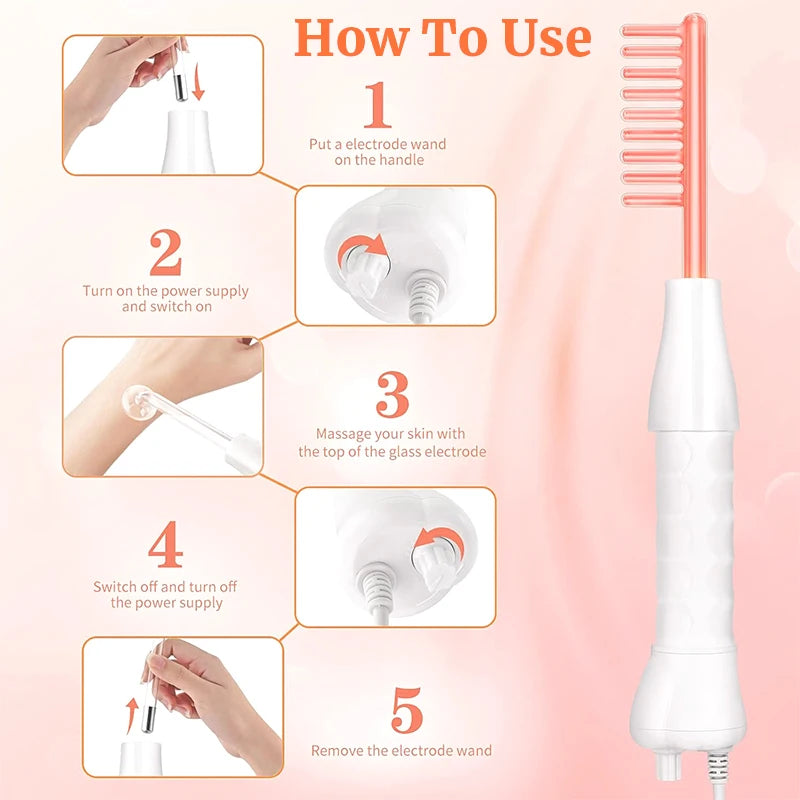 How To Use

1

Put a electrode wand on the handle

2

Turn on the power supply and switch on

3

Massage your skin with the top of the glass electrode

4

Switch off and turn off the power supply

5

Remove the electrode wand